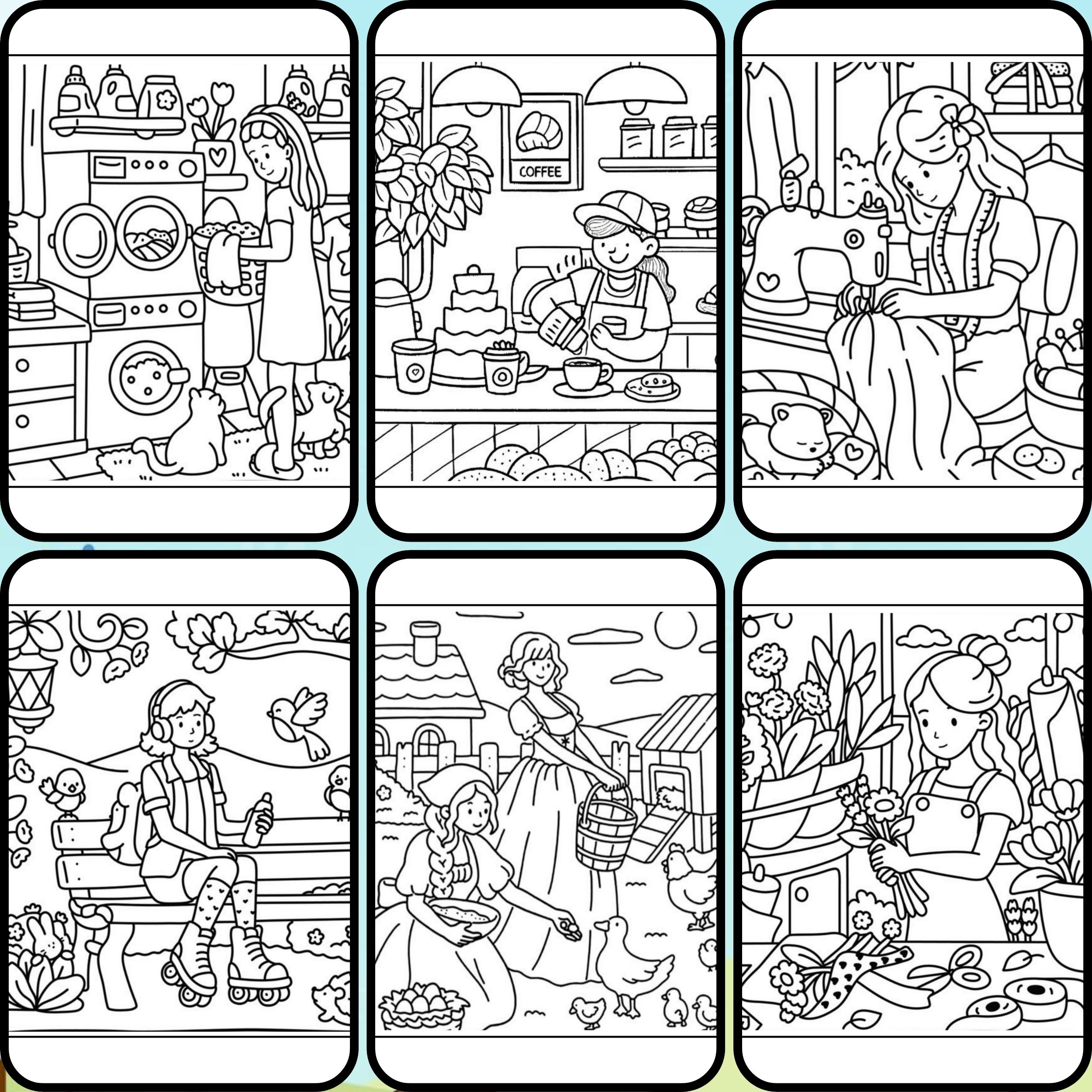 COFFEE